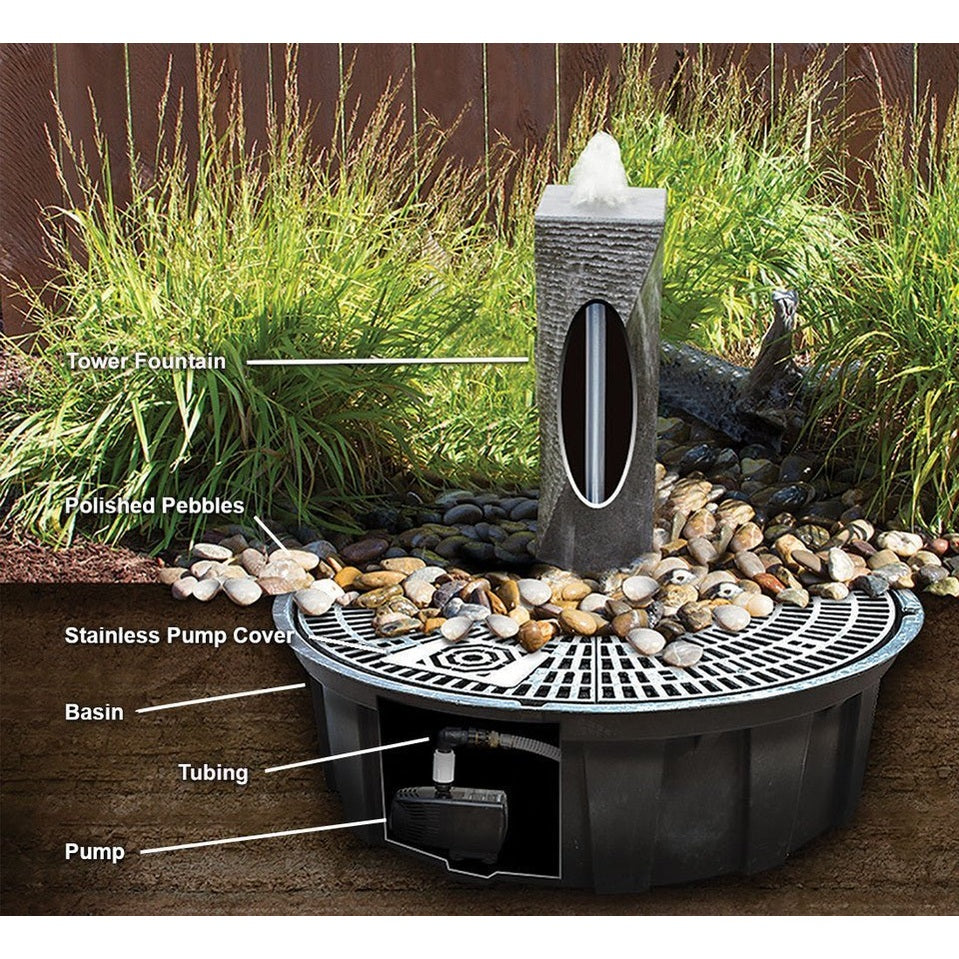 Tower Fountain

Polished Pebbles

Stainless Pump Cover

Basin

Tubing

Pump